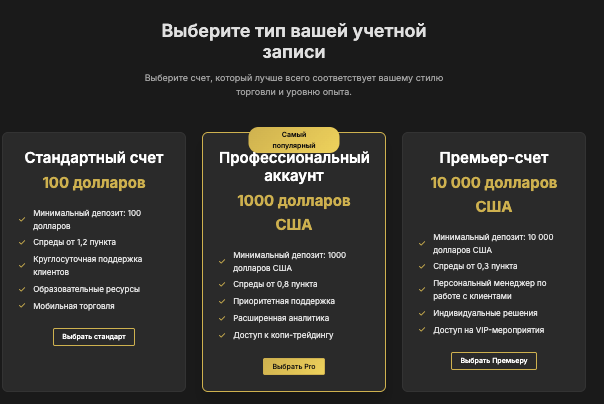 Выберите тип вашей учетной записи

Выберите счет, который лучше всего соответствует вашему стилю торговли и уровню опыта.

Стандартный счет

100 долларов

Минимальный депозит: 100 долларов

Спреды от 1,2 пункта

Круглосуточная поддержка клиентов

Образовательные ресурсы

Мобильная торговля

Выбрать стандарт

Самый популярный

Профессиональный аккаунт

1000 долларов США

Минимальный депозит: 1000 долларов США

Спреды от 0,8 пункта

Приоритетная поддержка

Расширенная аналитика

Доступ к копи-трейдингу

Выбрать Pro

Премьер-счет

10 000 долларов США

Минимальный депозит: 10 000 долларов США

Спреды от 0,3 пункта

Персональный менеджер по работе с клиентами

Индивидуальные решения

Доступ на VIP-мероприятия

Выбрать Премьеру