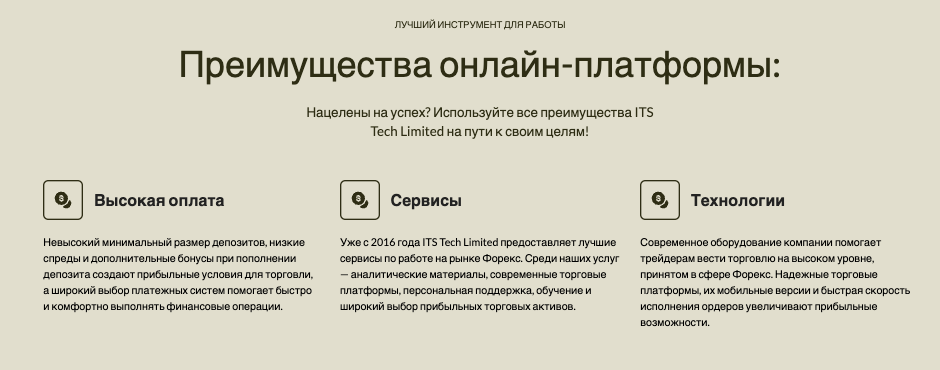 ЛУЧШИЙ ИНСТРУМЕНТ ДЛЯ РАБОТЫ

Преимущества онлайн-платформы:

Нацелены на успех? Используйте все преимущества ITS Tech Limited на пути к своим целям!

Высокая оплата

Невысокий минимальный размер депозитов, низкие спреды и дополнительные бонусы при пополнении депозита создают прибыльные условия для торговли, а широкий выбор платежных систем помогает быстро и комфортно выполнять финансовые операции.

Сервисы

Уже с 2016 года ITS Tech Limited предоставляет лучшие сервисы по работе на рынке Форекс. Среди наших услуг — аналитические материалы, современные торговые платформы, персональная поддержка, обучение и широкий выбор прибыльных торговых активов.

Технологии

Современное оборудование компании помогает трейдерам вести торговлю на высоком уровне, принятом в сфере Форекс. Надежные торговые платформы, их мобильные версии и быстрая скорость исполнения ордеров увеличивают прибыльные возможности.